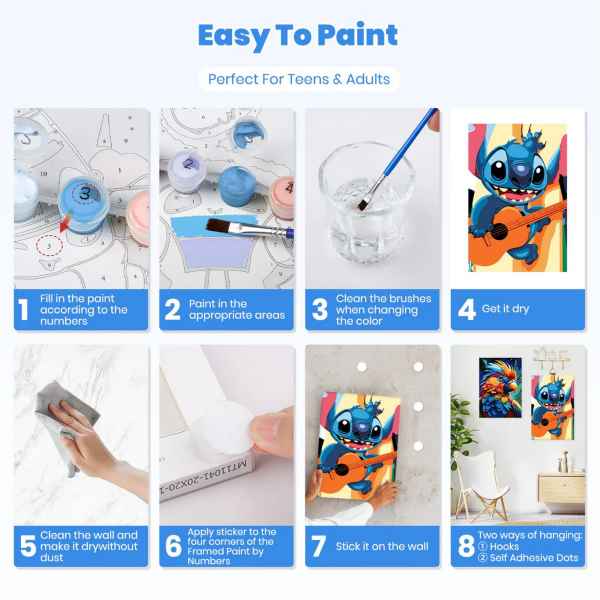 Easy To Paint

Perfect For Teens & Adults

3

2

4

1 Fill in the paint according to the numbers

2 Paint in the appropriate areas

3 Clean the brushes when changing the color

4 Get it dry

MT11041-20X20-1

5 Clean the wall and make it drywithout dust

6 Apply sticker to the four corners of the Framed Paint by Numbers

7 Stick it on the wall

8 Two ways of hanging: ① Hooks ② Self Adhesive Dots